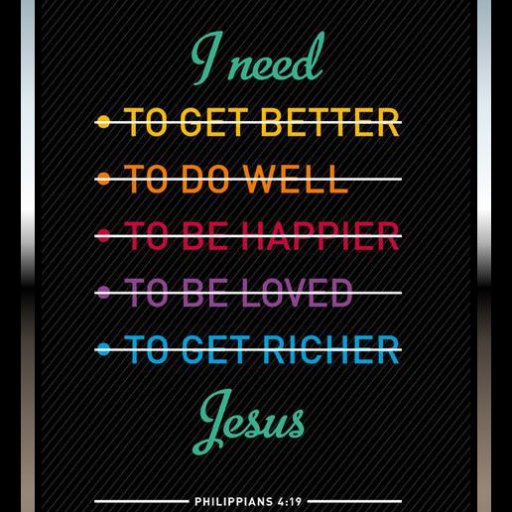 I need

• TO GET BETTER
• TO DO WELL
• TO BE HAPPIER
• TO BE LOVED
• TO GET RICHER

Jesus

PHILIPPIANS 4:19